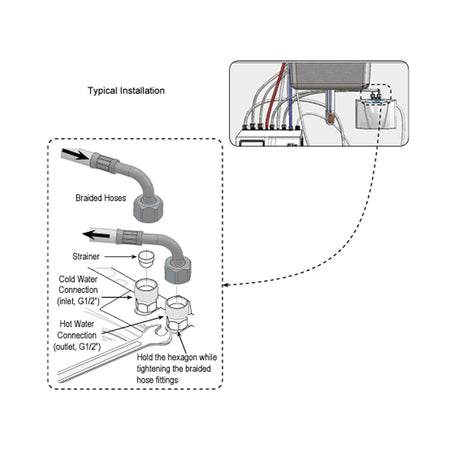 Typical Installation

Braided Hoses

Strainer

Cold Water Connection (inlet, G1/2")

Hot Water Connection (outlet, G1/2")

Hold the hexagon while tightening the braided hose fittings